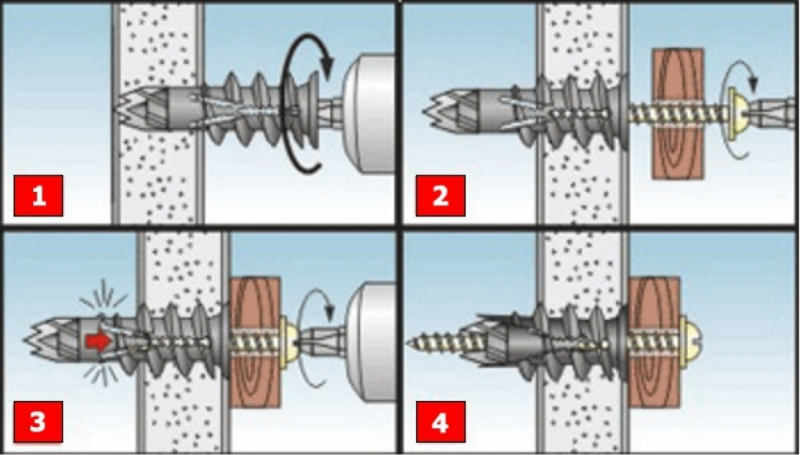 1

2

3

4